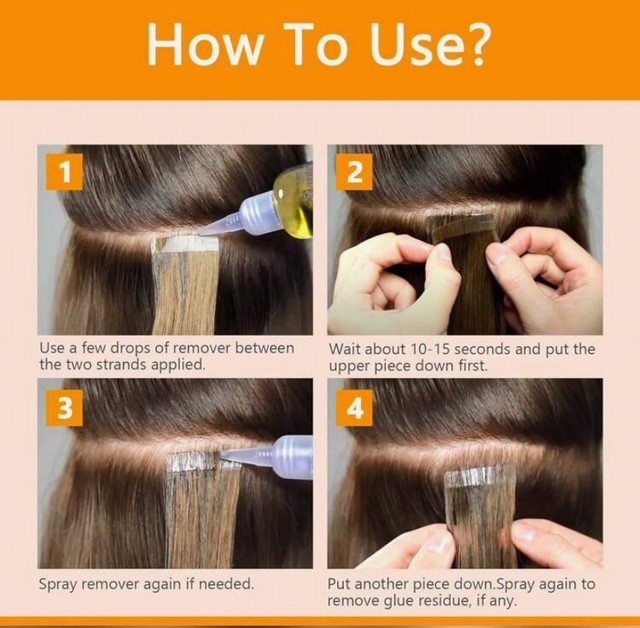 How To Use?

1

Use a few drops of remover between the two strands applied.

2

Wait about 10-15 seconds and put the upper piece down first.

3

Spray remover again if needed.

4

Put another piece down.Spray again to remove glue residue, if any.